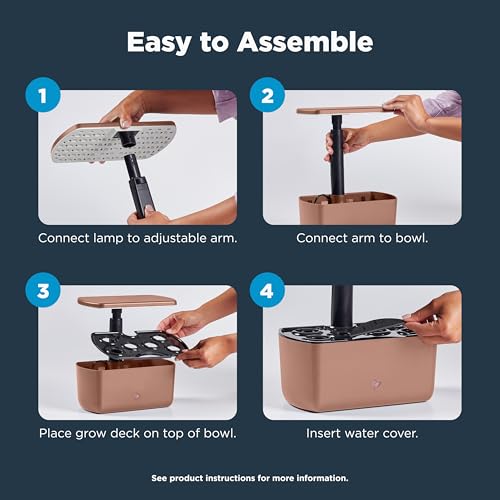 Easy to Assemble

1

Connect lamp to adjustable arm.

2

Connect arm to bowl.

3

Place grow deck on top of bowl.

4

Insert water cover.

See product instructions for more information.