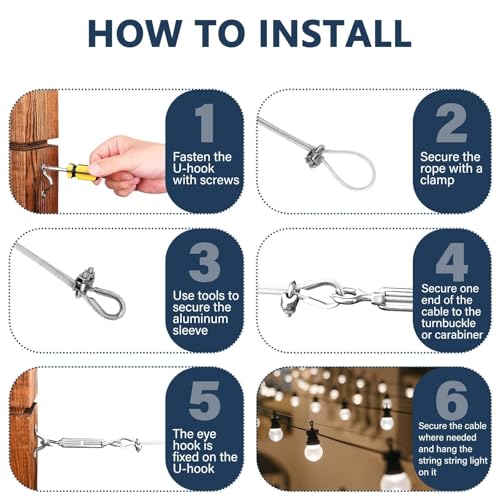 HOW TO INSTALL

1

Fasten the U-hook with screws

2

Secure the rope with a clamp

3

Use tools to secure the aluminum sleeve

4

Secure one end of the cable to the turnbuckle or carabiner

5

The eye hook is fixed on the U-hook

6

Secure the cable where needed and hang the string string light on it