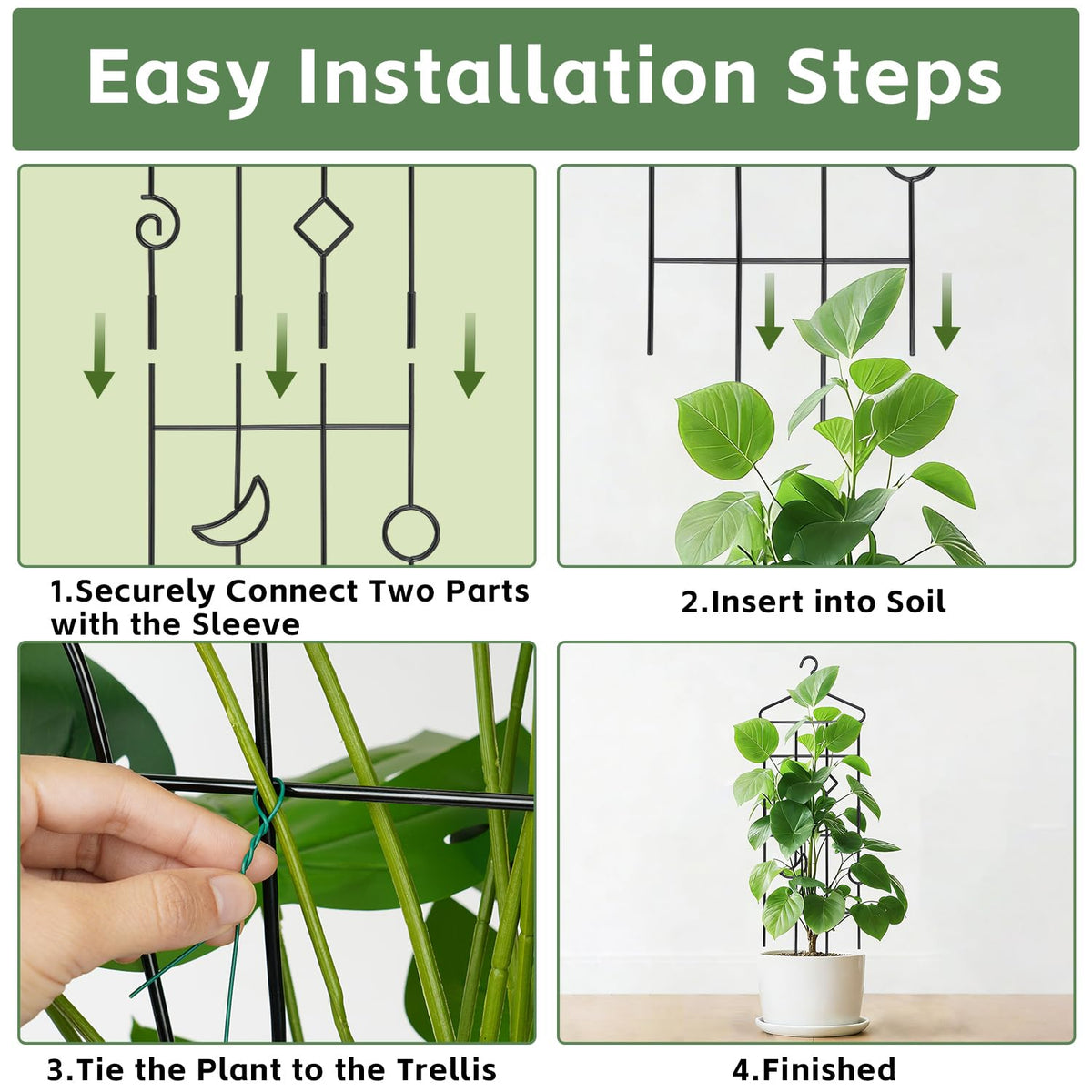 Easy Installation Steps

1.Securely Connect Two Parts with the Sleeve

2.Insert into Soil

3.Tie the Plant to the Trellis

4.Finished