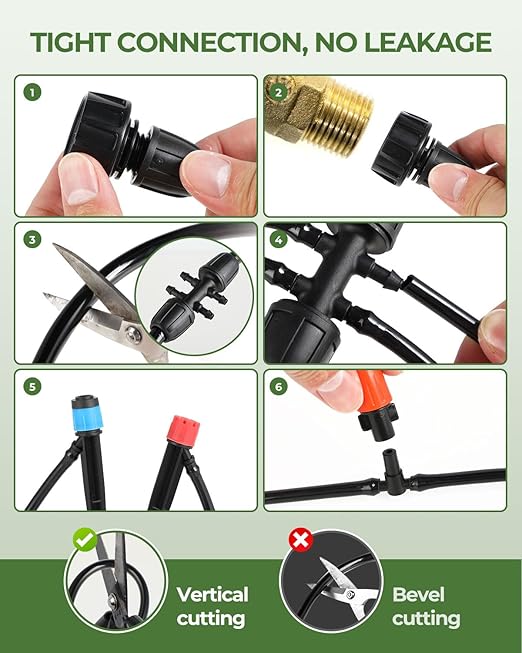 TIGHT CONNECTION, NO LEAKAGE

1

2

3

4

5

6

Vertical cutting

Bevel cutting