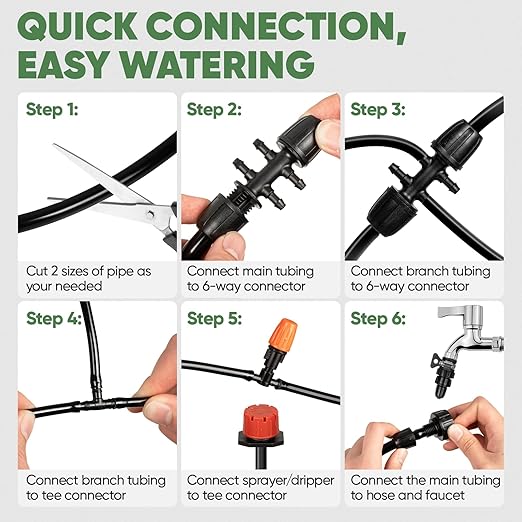 QUICK CONNECTION, EASY WATERING

Step 1:

Cut 2 sizes of pipe as your needed

Step 2:

Connect main tubing to 6-way connector

Step 3:

Connect branch tubing to 6-way connector

Step 4:

Connect branch tubing to tee connector

Step 5:

Connect sprayer/dripper to tee connector

Step 6:

Connect the main tubing to hose and faucet