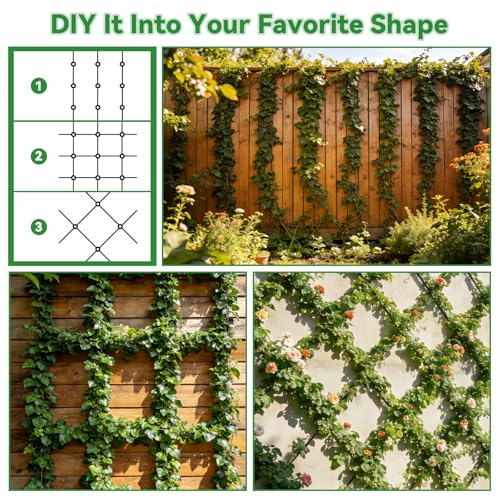 DIY It Into Your Favorite Shape

1

2

3