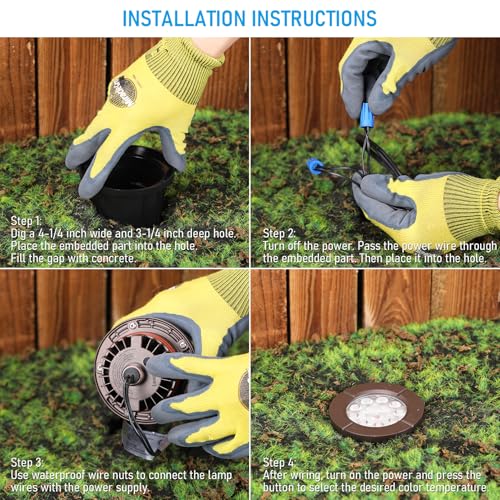 INSTALLATION INSTRUCTIONS

Step 1:
Dig a 4-1/4 inch wide and 3-1/4 inch deep hole.
Place the embedded part into the hole.
Fill the gap with concrete.

Step 2:
Turn off the power. Pass the power wire through the embedded part. Then place it into the hole.

Step 3:
Use waterproof wire nuts to connect the lamp wires with the power supply.

Step 4:
After wiring, turn on the power and press the button to select the desired color temperature.