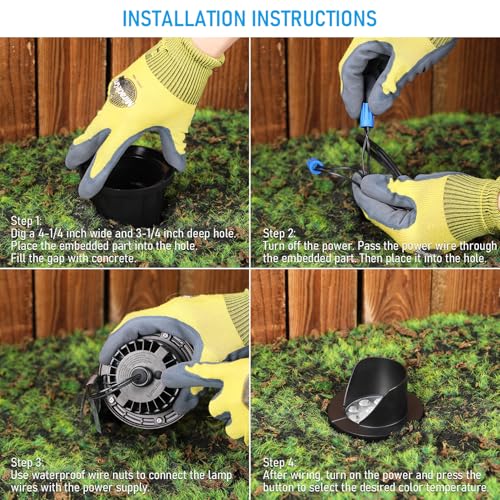 INSTALLATION INSTRUCTIONS

Step 1:
Dig a 4-1/4 inch wide and 3-1/4 inch deep hole. Place the embedded part into the hole. Fill the gap with concrete.

Step 2:
Turn off the power. Pass the power wire through the embedded part. Then place it into the hole.

Step 3:
Use waterproof wire nuts to connect the lamp wires with the power supply.

Step 4:
After wiring, turn on the power and press the button to select the desired color temperature.