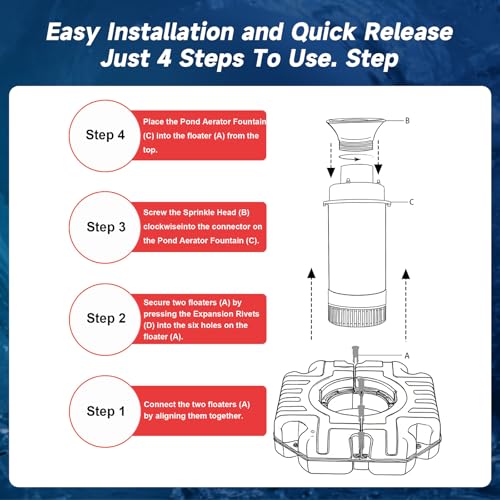 Easy Installation and Quick Release
Just 4 Steps To Use. Step

Step 4

Place the Pond Aerator Fountain (C) into the floater (A) from the top.

Step 3

Screw the Sprinkle Head (B) clockwiseinto the connector on the Pond Aerator Fountain (C).

Step 2

Secure two floaters (A) by pressing the Expansion Rivets (D) into the six holes on the floater (A).

Step 1

Connect the two floaters (A) by aligning them together.

B

C

A