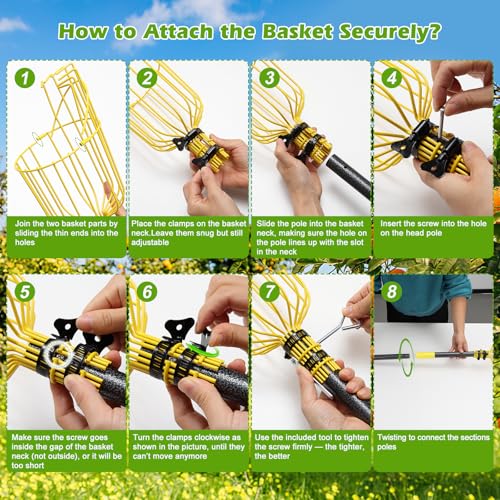 How to Attach the Basket Securely?

1

Join the two basket parts by sliding the thin ends into the holes

2

Place the clamps on the basket neck.Leave them snug but still adjustable

3

Slide the pole into the basket neck, making sure the hole on the pole lines up with the slot in the neck

4

Insert the screw into the hole on the head pole

5

Make sure the screw goes inside the gap of the basket neck (not outside), or it will be too short

6

Turn the clamps clockwise as shown in the picture, until they can't move anymore

7

Use the included tool to tighten the screw firmly — the tighter, the better

8

Twisting to connect the sections poles