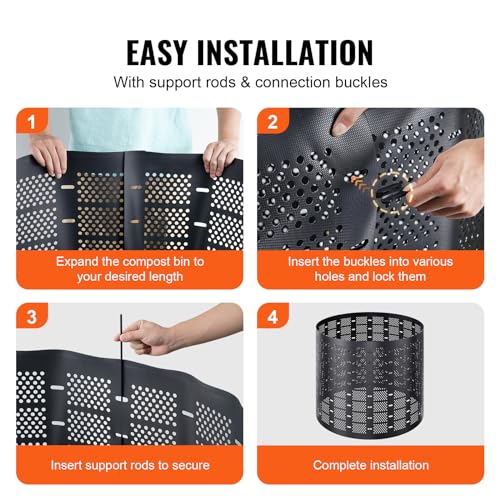 EASY INSTALLATION

With support rods & connection buckles

1

Expand the compost bin to your desired length

2

Insert the buckles into various holes and lock them

3

Insert support rods to secure

4

Complete installation