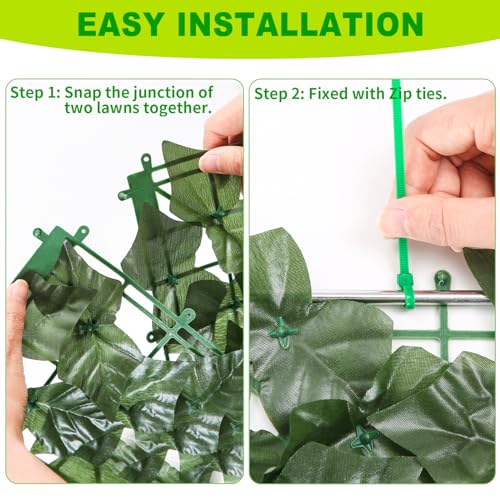 EASY INSTALLATION

Step 1: Snap the junction of two lawns together.

Step 2: Fixed with Zip ties.