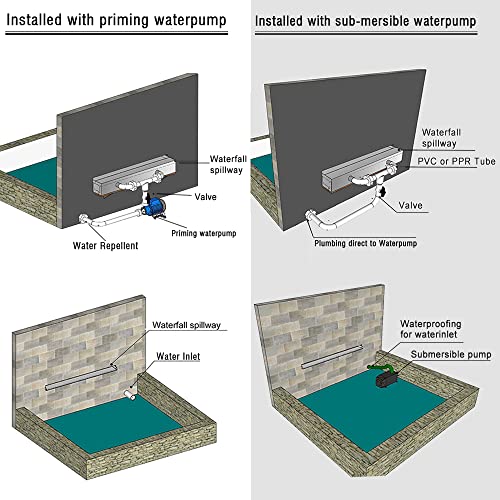 Installed with priming waterpump

Waterfall spillway

Valve

Priming waterpump

Water Repellent

Waterfall spillway

Water Inlet

Installed with sub-mersible waterpump

Waterfall spillway

PVC or PPR Tube

Valve

Plumbing direct to Waterpump

Waterproofing for waterinlet

Submersible pump