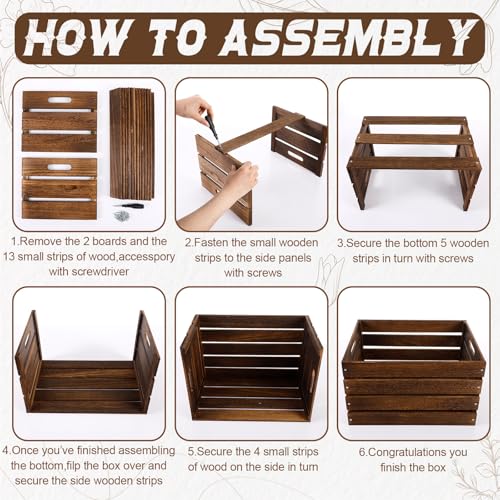 HOW TO ASSEMBLY

1.Remove the 2 boards and the 13 small strips of wood,accesspory with screwdriver

2.Fasten the small wooden strips to the side panels with screws

3.Secure the bottom 5 wooden strips in turn with screws

4.Once you've finished assembling the bottom,filp the box over and secure the side wooden strips

5.Secure the 4 small strips of wood on the side in turn

6.Congratulations you finish the box