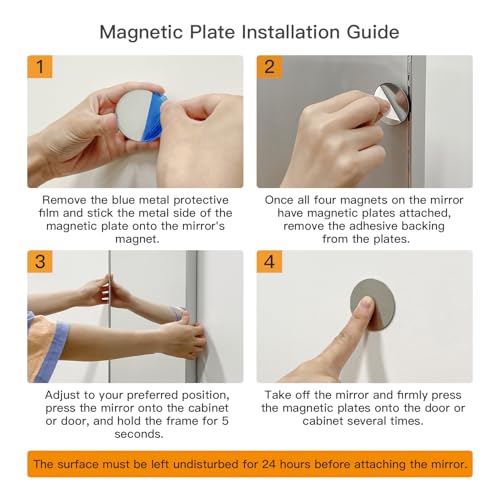 Magnetic Plate Installation Guide

1

Remove the blue metal protective film and stick the metal side of the magnetic plate onto the mirror's magnet.

2

Once all four magnets on the mirror have magnetic plates attached, remove the adhesive backing from the plates.

3

Adjust to your preferred position, press the mirror onto the cabinet or door, and hold the frame for 5 seconds.

4

Take off the mirror and firmly press the magnetic plates onto the door or cabinet several times.

The surface must be left undisturbed for 24 hours before attaching the mirror.