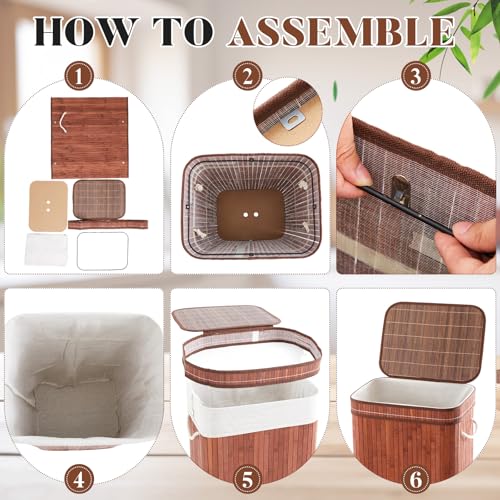 HOW TO ASSEMBLE

1

2

3

4

5

6