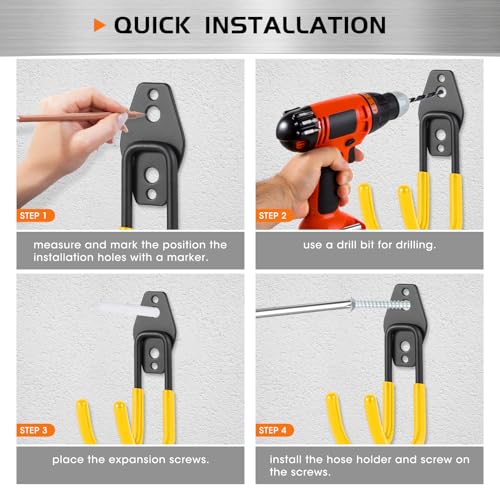 QUICK INSTALLATION

STEP 1

measure and mark the position the installation holes with a marker.

STEP 2

use a drill bit for drilling.

STEP 3

place the expansion screws.

STEP 4

install the hose holder and screw on the screws.