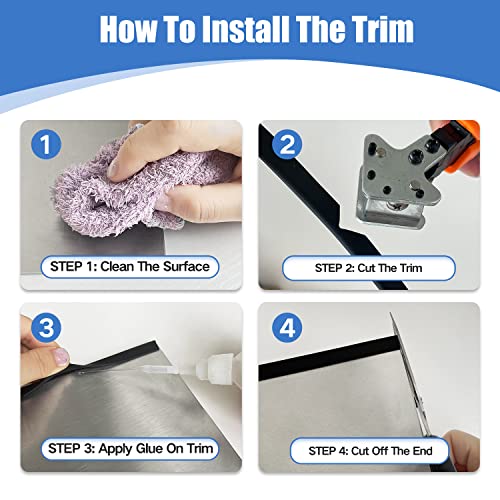 How To Install The Trim

1

STEP 1: Clean The Surface

2

STEP 2: Cut The Trim

3

STEP 3: Apply Glue On Trim

4

STEP 4: Cut Off The End