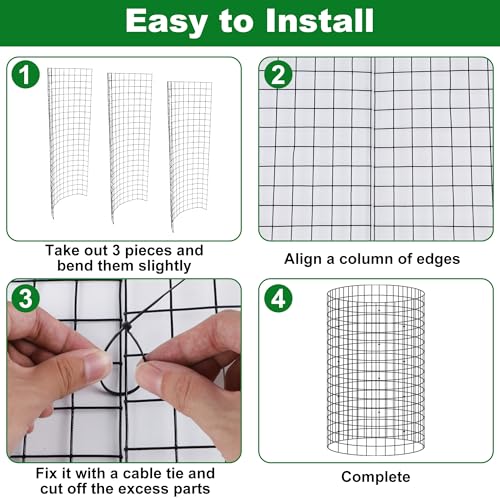 Easy to Install

1

Take out 3 pieces and bend them slightly

2

Align a column of edges

3

Fix it with a cable tie and cut off the excess parts

4

Complete