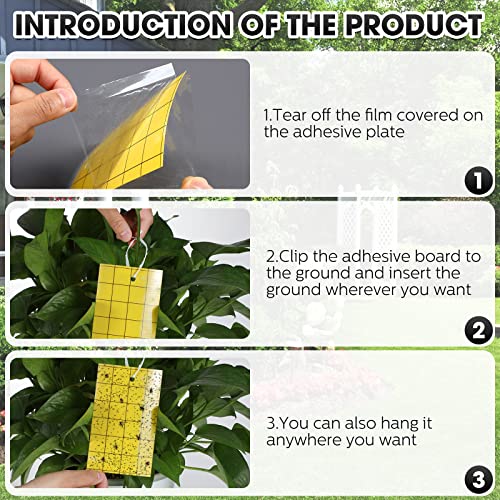 INTRODUCTION OF THE PRODUCT

1.Tear off the film covered on the adhesive plate

1

2.Clip the adhesive board to the ground and insert the ground wherever you want

2

3.You can also hang it anywhere you want

3