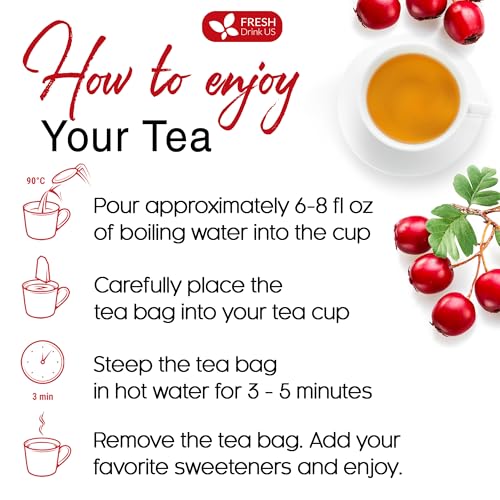 FRESH Drink US

How to enjoy
Your Tea

90°C

Pour approximately 6-8 fl oz of boiling water into the cup

Carefully place the tea bag into your tea cup

3 min

Steep the tea bag in hot water for 3 - 5 minutes

Remove the tea bag. Add your favorite sweeteners and enjoy.