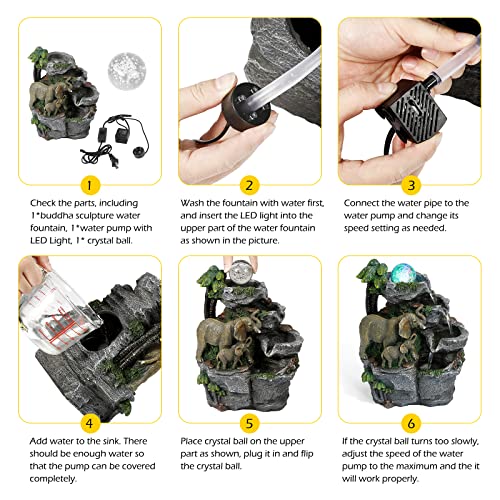 1

Check the parts, including 1*buddha sculpture water fountain, 1*water pump with LED Light, 1* crystal ball.

2

Wash the fountain with water first, and insert the LED light into the upper part of the water fountain as shown in the picture.

3

Connect the water pipe to the water pump and change its speed setting as needed.

4

Add water to the sink. There should be enough water so that the pump can be covered completely.

5

Place crystal ball on the upper part as shown, plug it in and flip the crystal ball.

6

If the crystal ball turns too slowly, adjust the speed of the water pump to the maximum and the it will work properly.