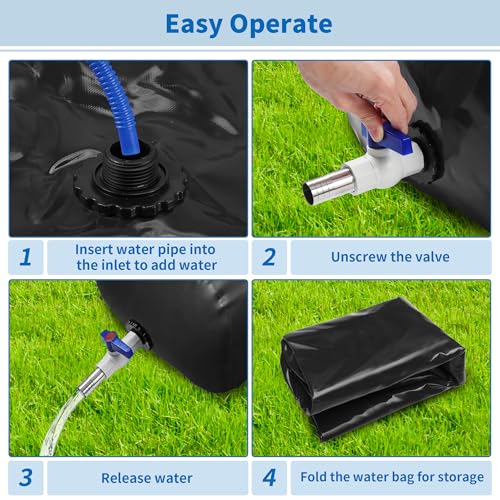 Easy Operate

1 Insert water pipe into the inlet to add water

2 Unscrew the valve

3 Release water

4 Fold the water bag for storage