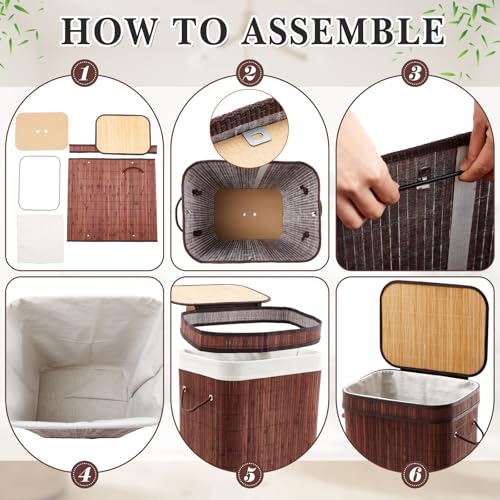 HOW TO ASSEMBLE

1

2

3

4

5

6