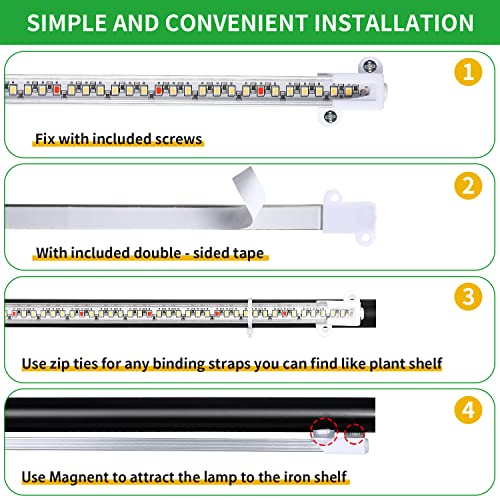 SIMPLE AND CONVENIENT INSTALLATION

1

Fix with included screws

2

With included double - sided tape

3

Use zip ties for any binding straps you can find like plant shelf

4

Use Magnent to attract the lamp to the iron shelf