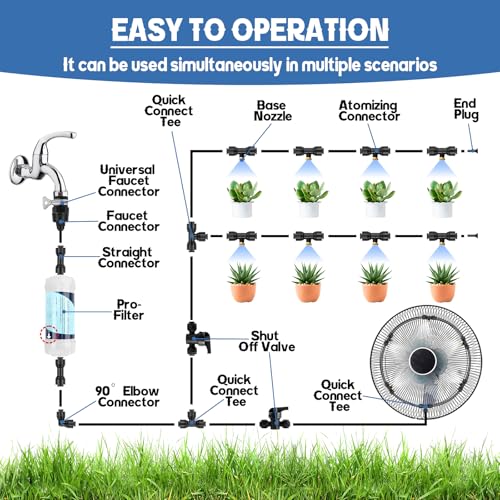 EASY TO OPERATION

It can be used simultaneously in multiple scenarios

Quick Connect Tee

Base Nozzle

Atomizing Connector

End Plug

Universal Faucet Connector

Faucet Connector

Straight Connector

Pro-Filter

Shut Off Valve

90° Elbow Connector

Quick Connect Tee

Quick Connect Tee