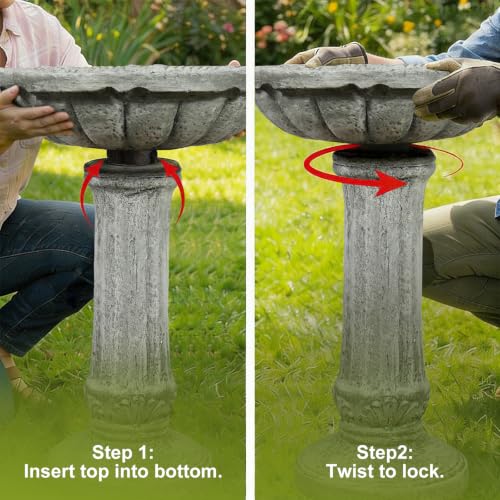 Step 1:
Insert top into bottom.

Step2:
Twist to lock.