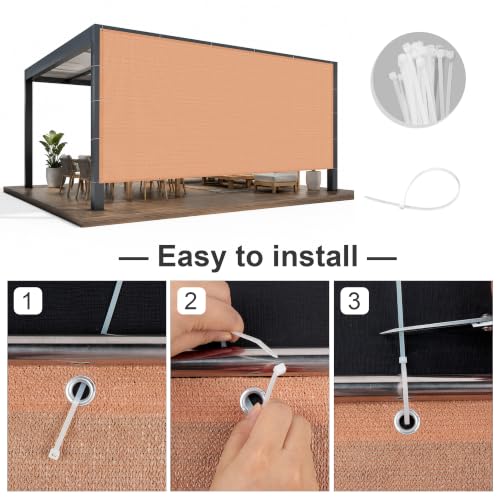 — Easy to install —

1

2

3