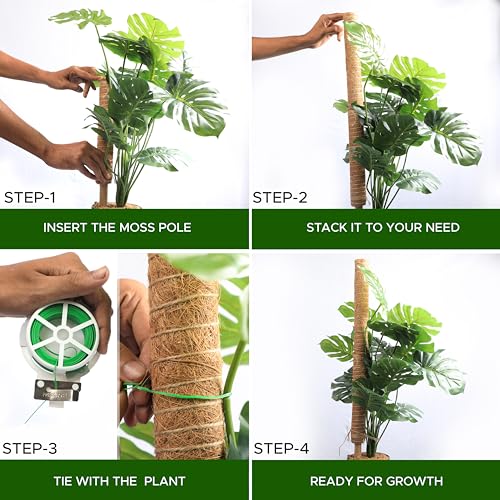 STEP-1

INSERT THE MOSS POLE

STEP-2

STACK IT TO YOUR NEED

STEP-3

TIE WITH THE PLANT

STEP-4

READY FOR GROWTH