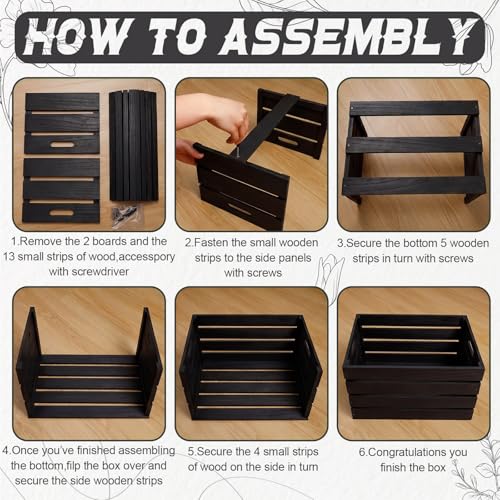 HOW TO ASSEMBLY

1.Remove the 2 boards and the 13 small strips of wood,accesspory with screwdriver

2.Fasten the small wooden strips to the side panels with screws

3.Secure the bottom 5 wooden strips in turn with screws

4.Once you've finished assembling the bottom,filp the box over and secure the side wooden strips

5.Secure the 4 small strips of wood on the side in turn

6.Congratulations you finish the box