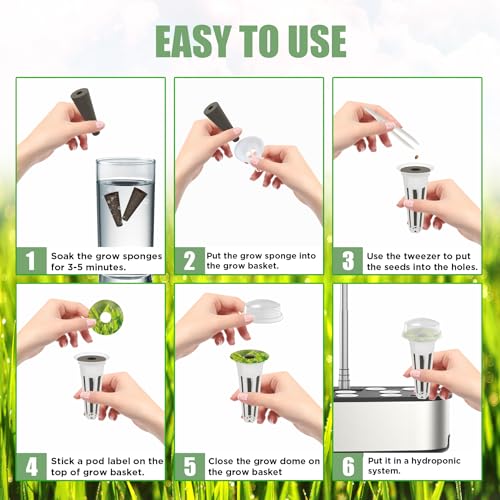 EASY TO USE

1 Soak the grow sponges for 3-5 minutes.

2 Put the grow sponge into the grow basket.

3 Use the tweezer to put the seeds into the holes.

4 Stick a pod label on the top of grow basket.

5 Close the grow dome on the grow basket

6 Put it in a hydroponic system.