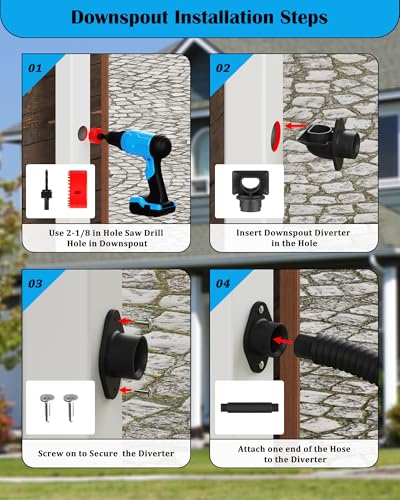 Downspout Installation Steps

01

Use 2-1/8 in Hole Saw Drill Hole in Downspout

02

Insert Downspout Diverter in the Hole

03

Screw on to Secure the Diverter

04

Attach one end of the Hose to the Diverter