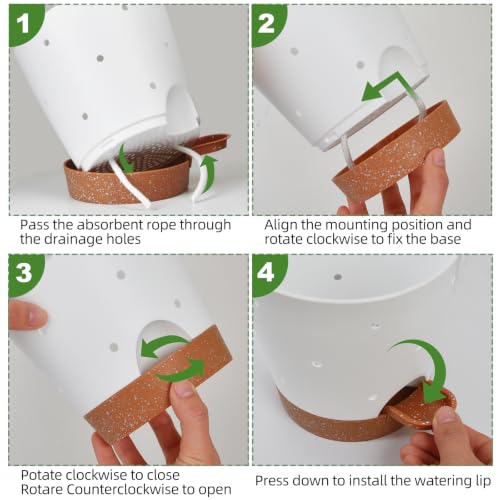 1

Pass the absorbent rope through the drainage holes

2

Align the mounting position and rotate clockwise to fix the base

3

Potate clockwise to close
Rotare Counterclockwise to open

4

Press down to install the watering lip