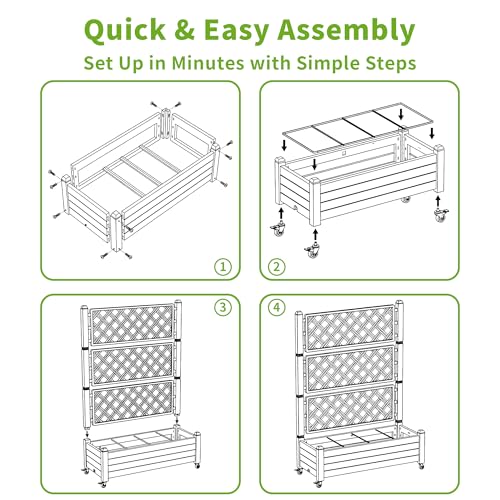 Quick & Easy Assembly
Set Up in Minutes with Simple Steps

1

2

3

4