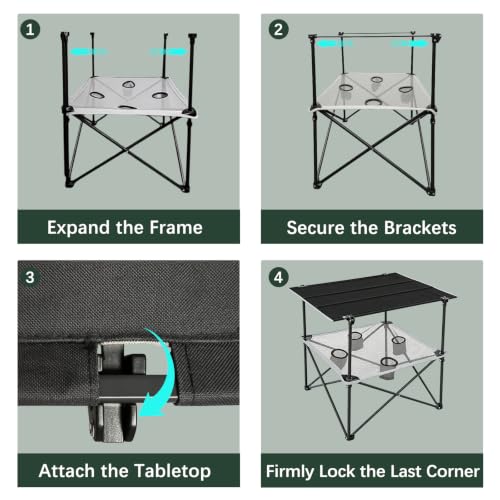 1

Expand the Frame

2

Secure the Brackets

3

Attach the Tabletop

4

Firmly Lock the Last Corner