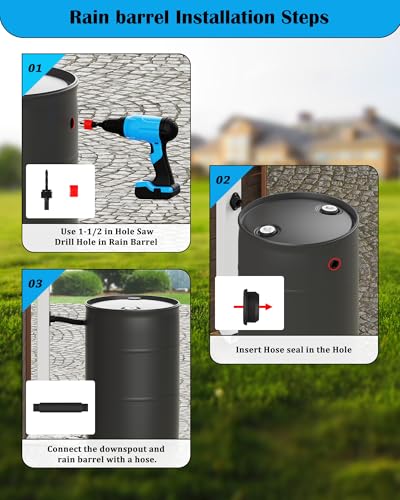 Rain barrel Installation Steps

01

Use 1-1/2 in Hole Saw
Drill Hole in Rain Barrel

02

Insert Hose seal in the Hole

03

Connect the downspout and rain barrel with a hose.