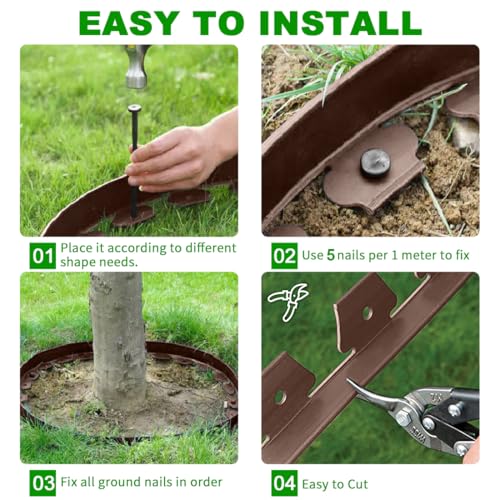 EASY TO INSTALL

01 Place it according to different shape needs.

02 Use 5 nails per 1 meter to fix

03 Fix all ground nails in order

04 Easy to Cut