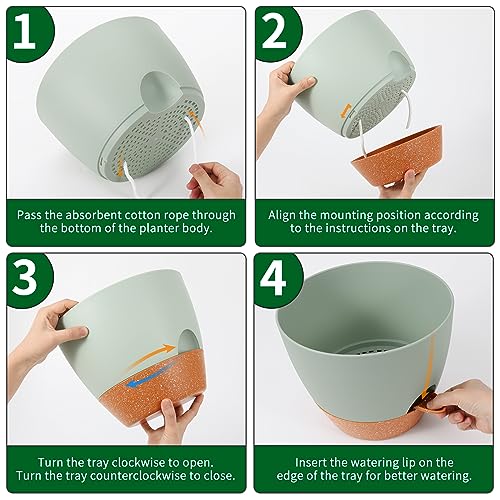 1

Pass the absorbent cotton rope through the bottom of the planter body.

2

Align the mounting position according to the instructions on the tray.

3

Turn the tray clockwise to open.
Turn the tray counterclockwise to close.

4

Insert the watering lip on the edge of the tray for better watering.