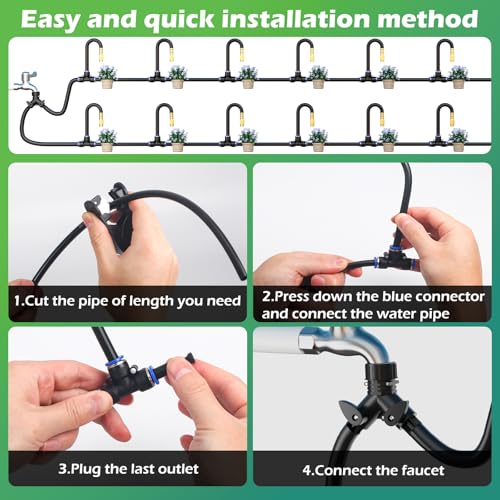 Easy and quick installation method

1.Cut the pipe of length you need

2.Press down the blue connector and connect the water pipe

3.Plug the last outlet

4.Connect the faucet