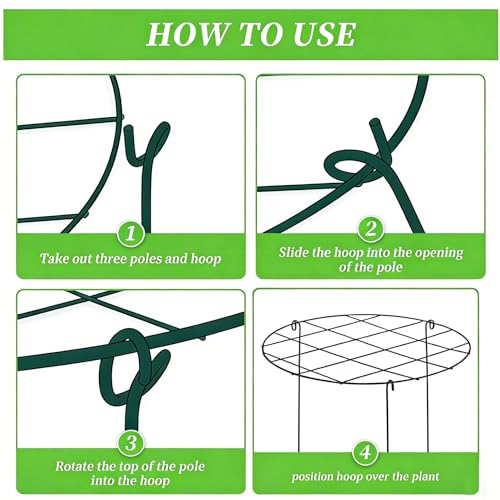 HOW TO USE

1
Take out three poles and hoop

2
Slide the hoop into the opening of the pole

3
Rotate the top of the pole into the hoop

4
position hoop over the plant