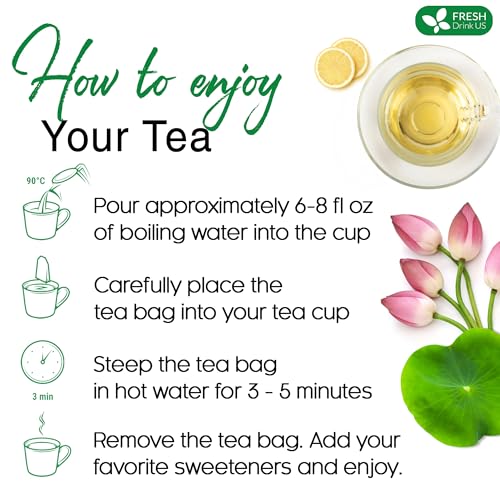 FRESH
Drink US

How to enjoy
Your Tea

90°C

Pour approximately 6-8 fl oz of boiling water into the cup

Carefully place the tea bag into your tea cup

3 min

Steep the tea bag in hot water for 3 - 5 minutes

Remove the tea bag. Add your favorite sweeteners and enjoy.