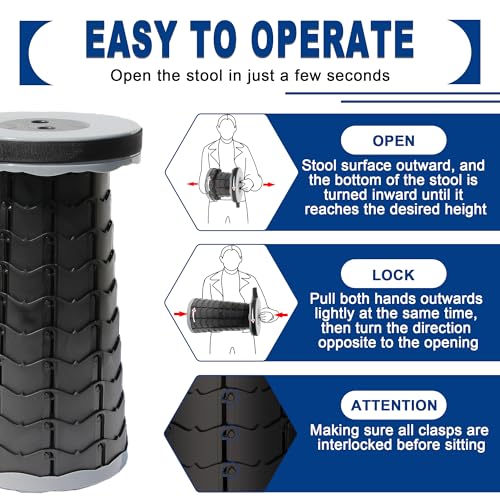 EASY TO OPERATE
Open the stool in just a few seconds

OPEN
Stool surface outward, and the bottom of the stool is turned inward until it reaches the desired height

LOCK
Pull both hands outwards lightly at the same time, then turn the direction opposite to the opening

ATTENTION
Making sure all clasps are interlocked before sitting