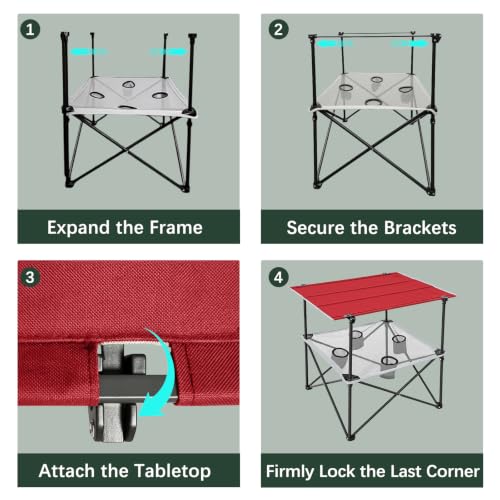 1
Expand the Frame

2
Secure the Brackets

3
Attach the Tabletop

4
Firmly Lock the Last Corner