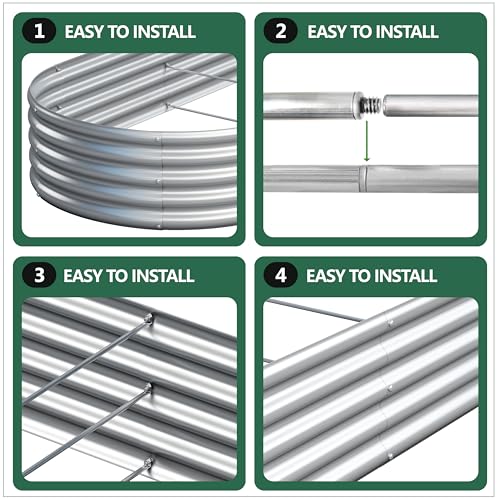 1 EASY TO INSTALL

2 EASY TO INSTALL

3 EASY TO INSTALL

4 EASY TO INSTALL