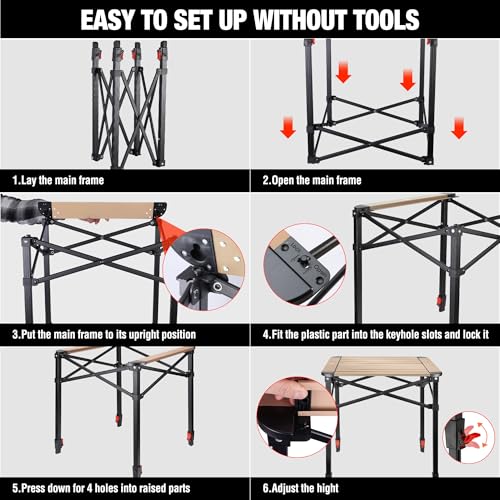 EASY TO SET UP WITHOUT TOOLS

1.Lay the main frame

2.Open the main frame

3.Put the main frame to its upright position

Lock Open

4.Fit the plastic part into the keyhole slots and lock it

5.Press down for 4 holes into raised parts

6.Adjust the hight