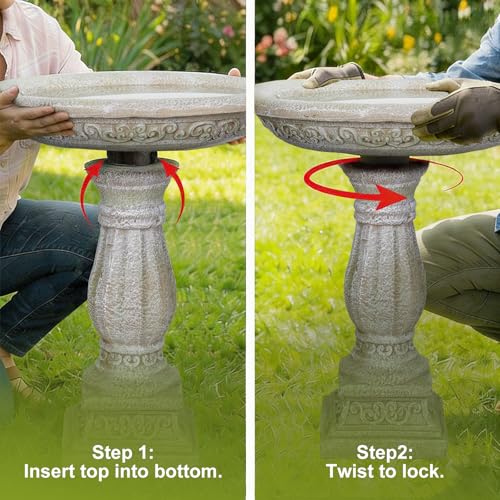 Step 1:
Insert top into bottom.

Step2:
Twist to lock.