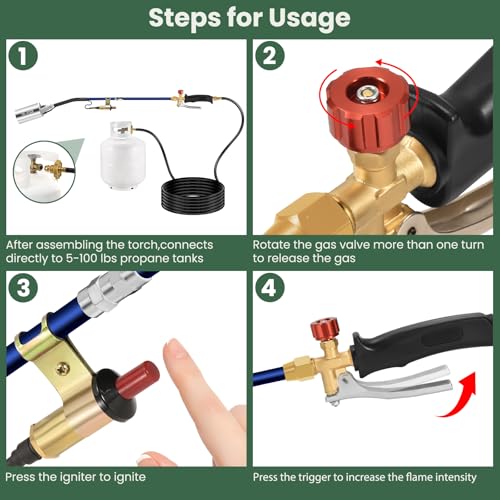 Steps for Usage

1

After assembling the torch,connects directly to 5-100 lbs propane tanks

2

Rotate the gas valve more than one turn to release the gas

3

Press the igniter to ignite

4

Press the trigger to increase the flame intensity