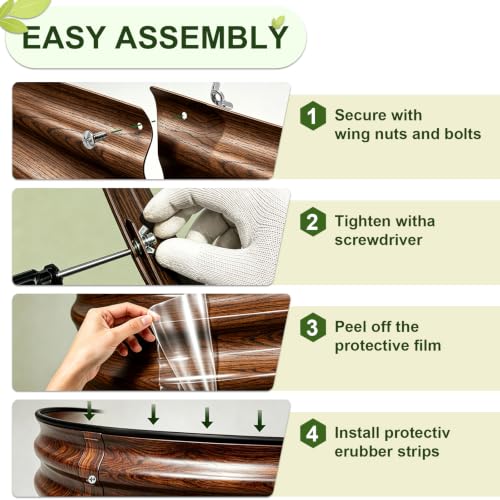 EASY ASSEMBLY

1 Secure with wing nuts and bolts

2 Tighten witha screwdriver

3 Peel off the protective film

4 Install protectiv erubber strips