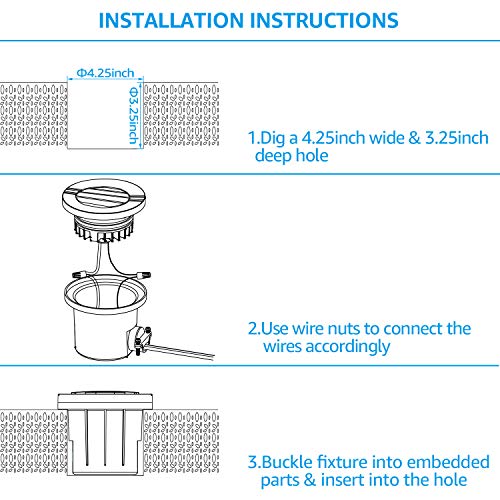 INSTALLATION INSTRUCTIONS

Φ4.25inch

Φ3.25inch

1.Dig a 4.25inch wide & 3.25inch deep hole

2.Use wire nuts to connect the wires accordingly

3.Buckle fixture into embedded parts & insert into the hole