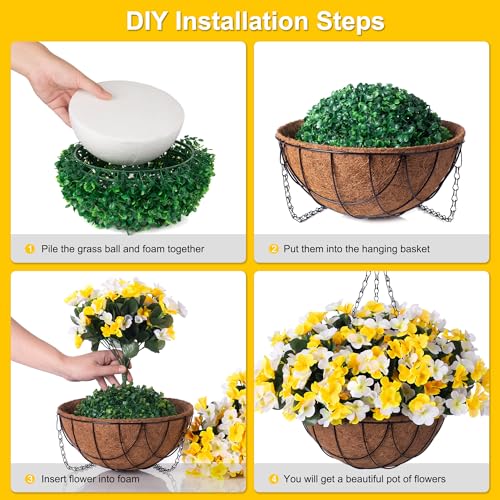 DIY Installation Steps

1 Pile the grass ball and foam together

2 Put them into the hanging basket

3 Insert flower into foam

4 You will get a beautiful pot of flowers